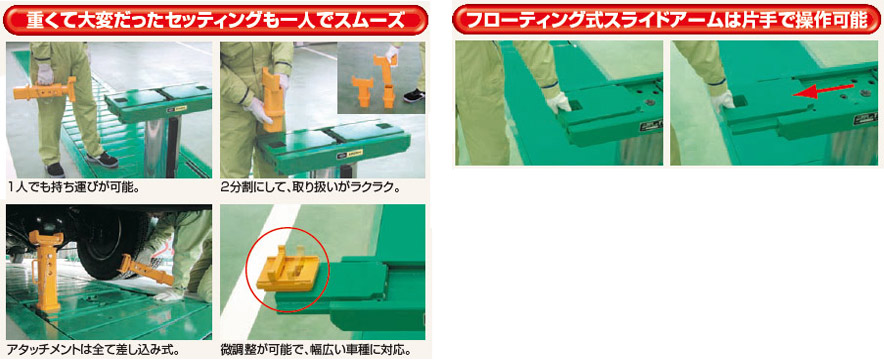 重くて大変だったセッティングも一人でスムーズ

1人でも持ち運びが可能。

2分割にして、取り扱いがラクラク。

アタッチメントは全て差し込み式。

微調整が可能で、幅広い車種に対応。

フローティング式スライドアームは片手で操作可能